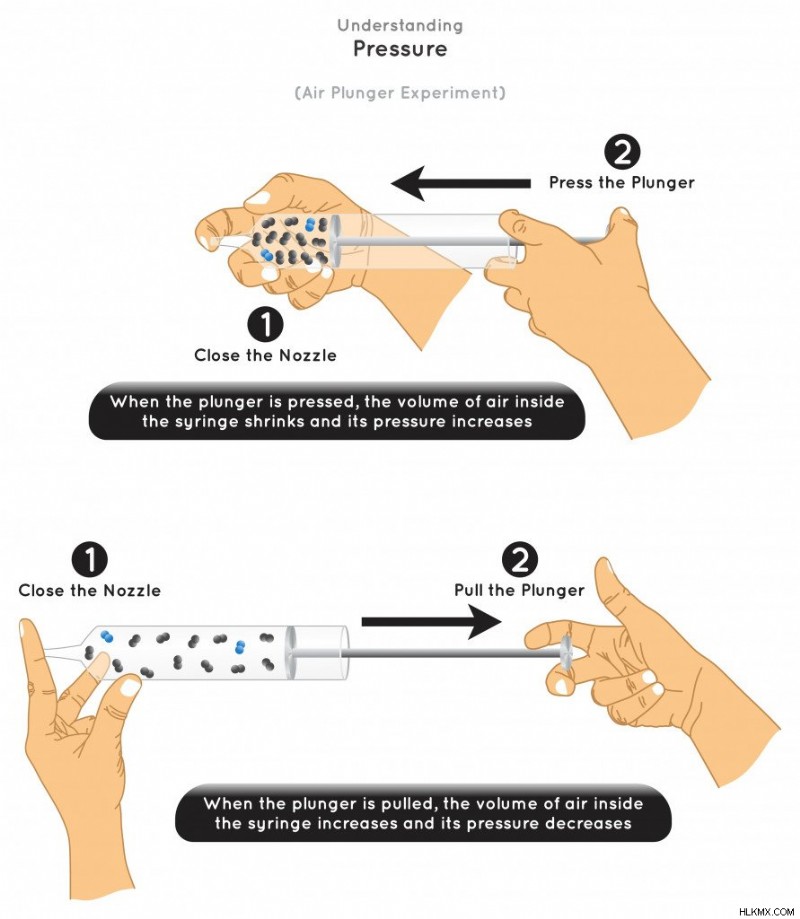 Understanding
Pressure

(Air Plunger Experiment)

2
Press the Plunger

1
Close the Nozzle

When the plunger is pressed, the volume of air inside the syringe shrinks and its pressure increases

1
Close the Nozzle

2
Pull the Plunger

When the plunger is pulled, the volume of air inside the syringe increases and its pressure decreases

HLKMX.COM