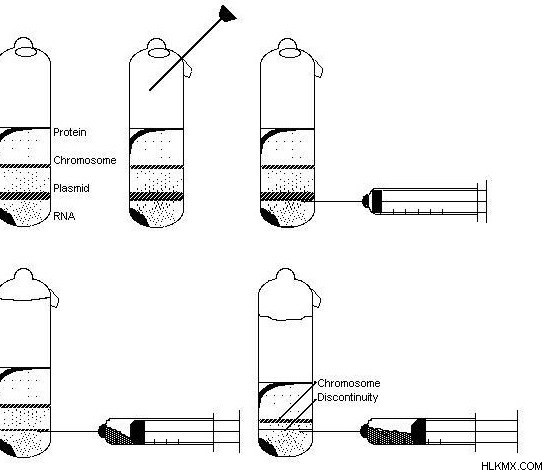 Protein
Chromosome
Plasmid
RNA

Chromosome
Discontinuity

HLKMX.COM